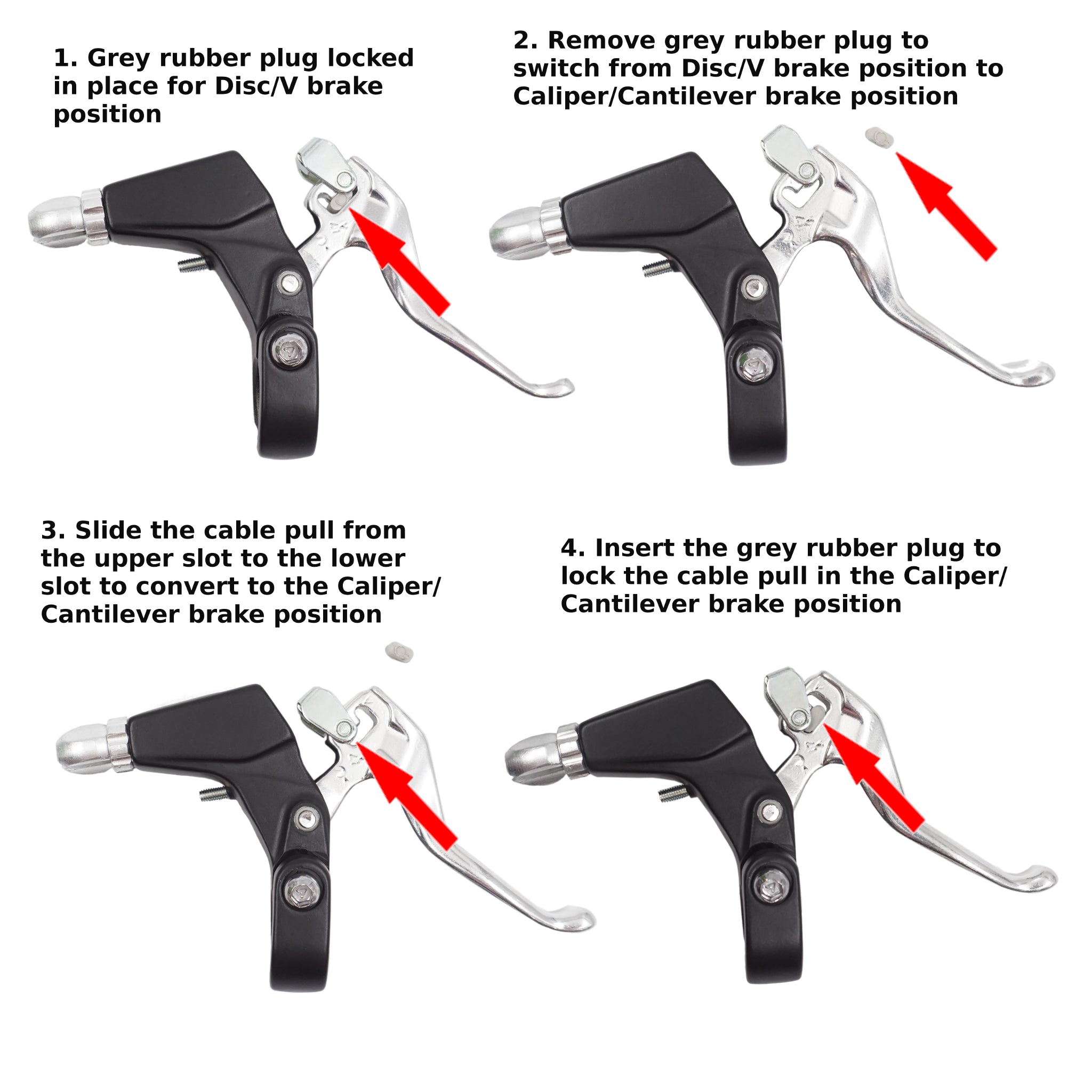 1. Grey rubber plug locked in place for Disc/V brake position

2. Remove grey rubber plug to switch from Disc/V brake position to Caliper/Cantilever brake position

3. Slide the cable pull from the upper slot to the lower slot to convert to the Caliper/ Cantilever brake position

4. Insert the grey rubber plug to lock the cable pull in the Caliper/ Cantilever brake position