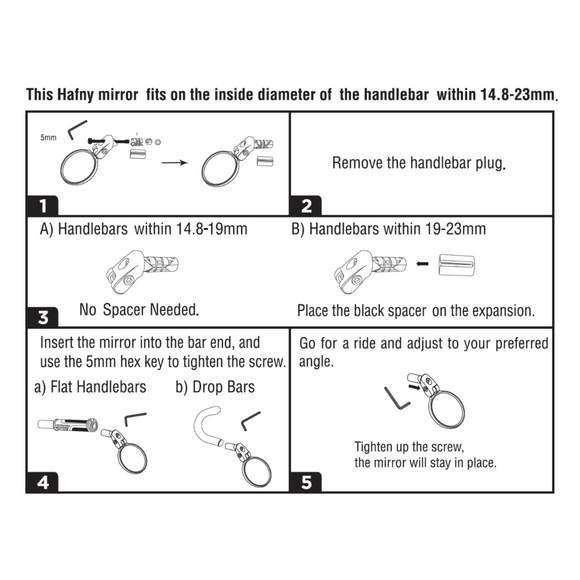 This Hafny mirror fits on the inside diameter of the handlebar within 14.8-23mm.

5mm

1

Remove the handlebar plug.

2

A) Handlebars within 14.8-19mm

No Spacer Needed.

B) Handlebars within 19-23mm

Place the black spacer on the expansion.

3

Insert the mirror into the bar end, and use the 5mm hex key to tighten the screw.

a) Flat Handlebars

b) Drop Bars

4

Go for a ride and adjust to your preferred angle.

Tighten up the screw, the mirror will stay in place.

5